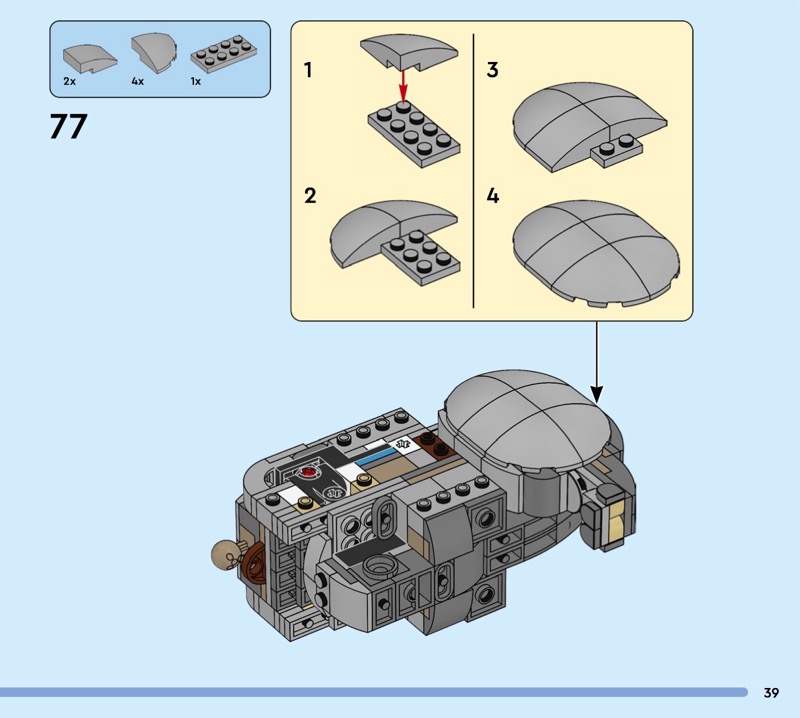 2x 4x 1x

77

1

2

3

4

39