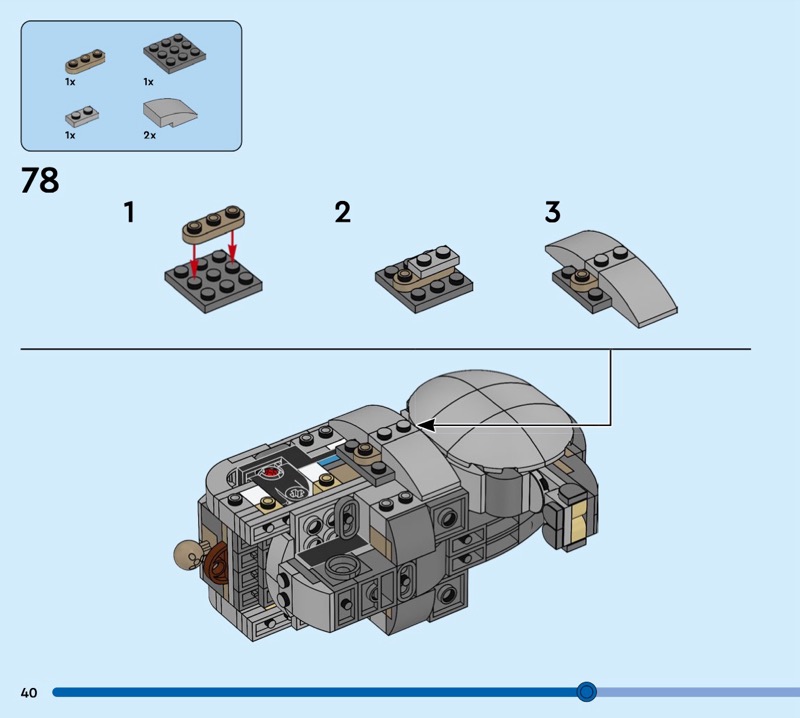 1x
1x
1x
2x

78

1

2

3

40