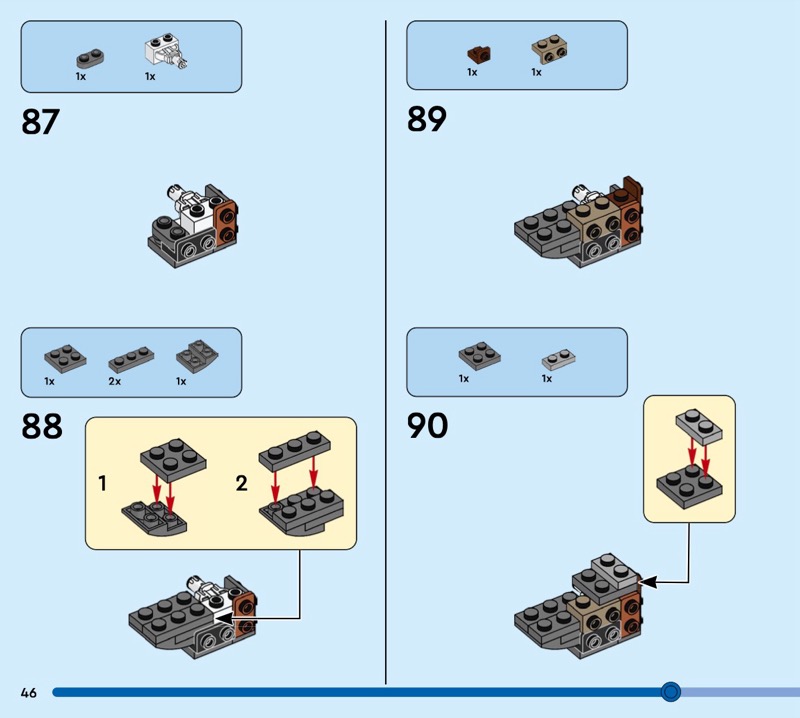 1x 1x

87

1x 2x 1x

88

1

2

1x 1x

89

1x 1x

90

46