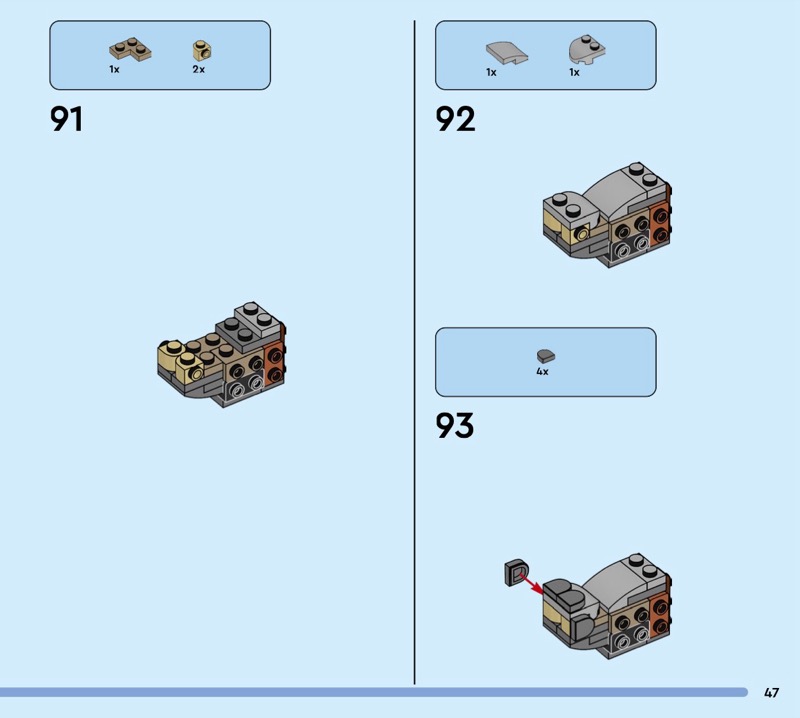 1x 2x

91

1x 1x

92

4x

93

47