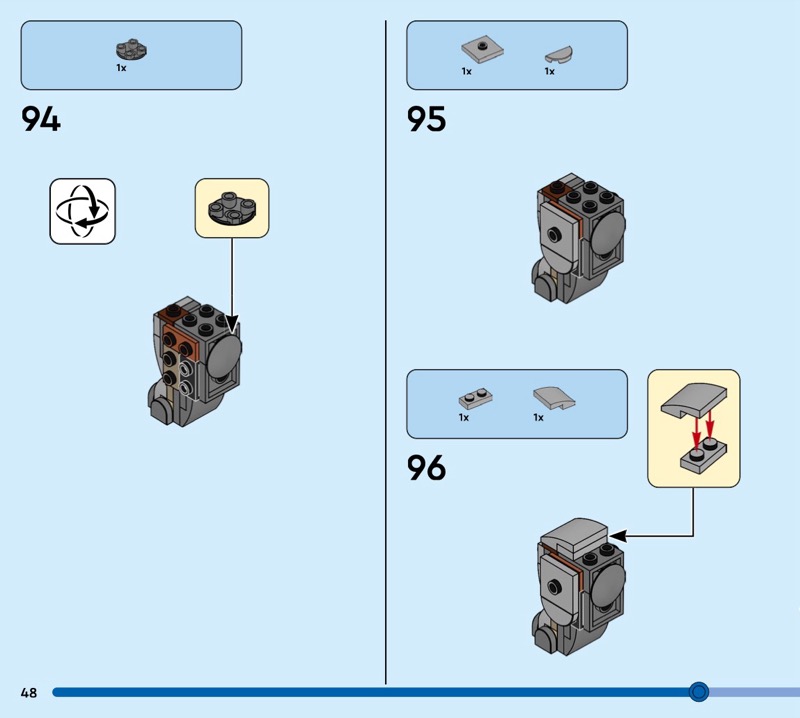 1x

94

1x 1x

95

1x 1x

96

48