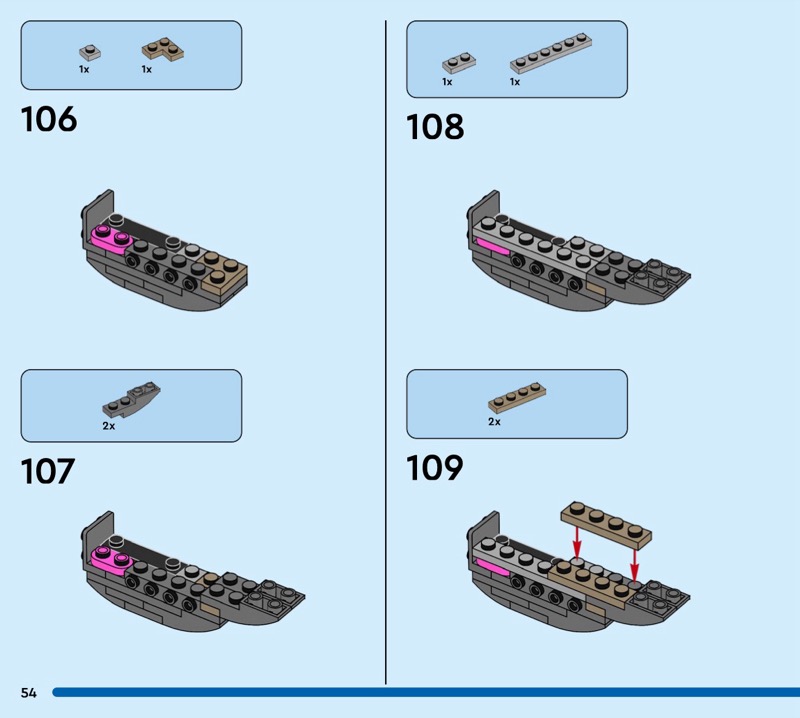 1x 1x

106

2x

107

1x 1x

108

2x

109

54