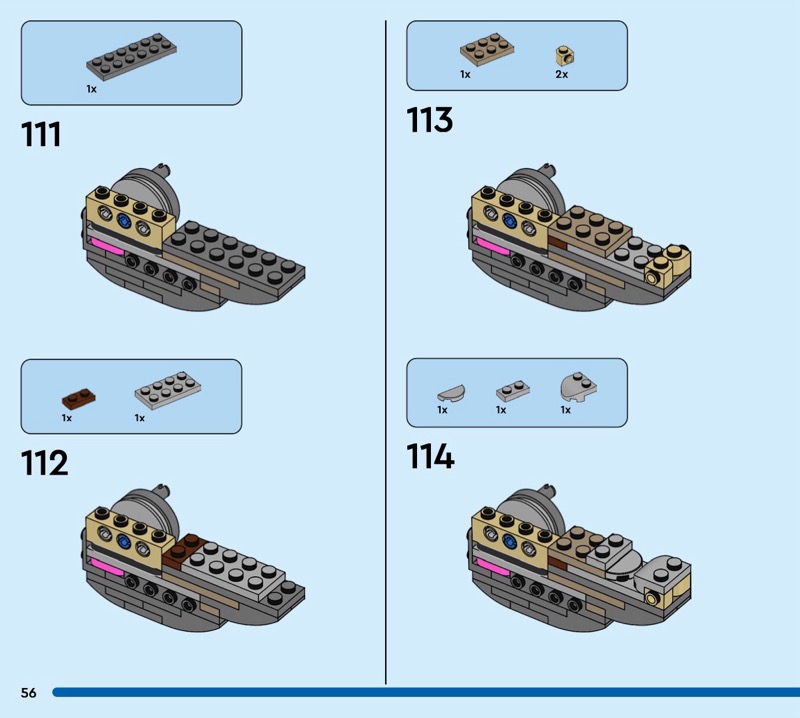 1x

111

1x 1x

112

1x 2x

113

1x 1x 1x

114

56