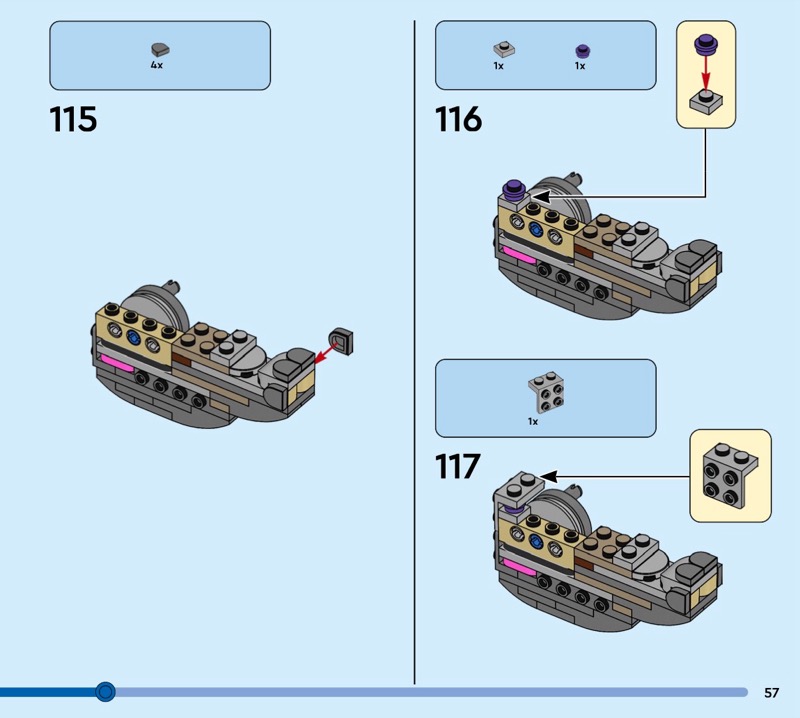 4x

115

1x 1x

116

1x

117

57