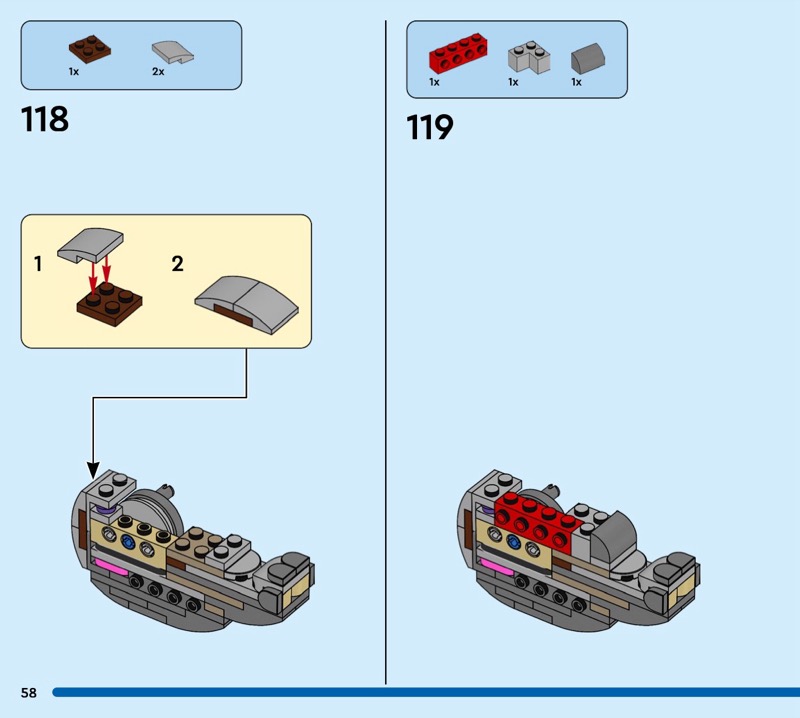 1x 2x

118

1

2

1x 1x 1x

119

58