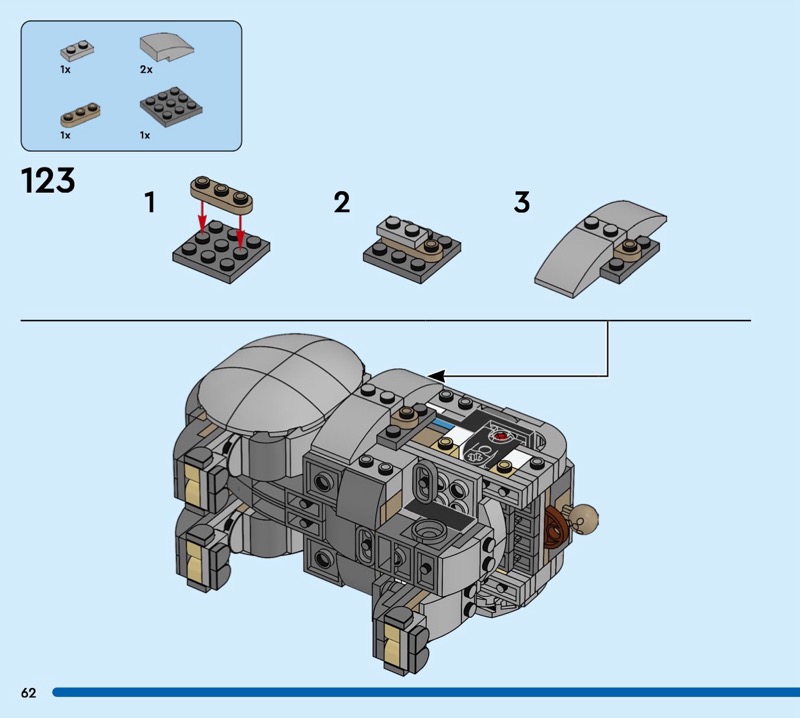 1x
2x
1x
1x

123

1
2
3

62