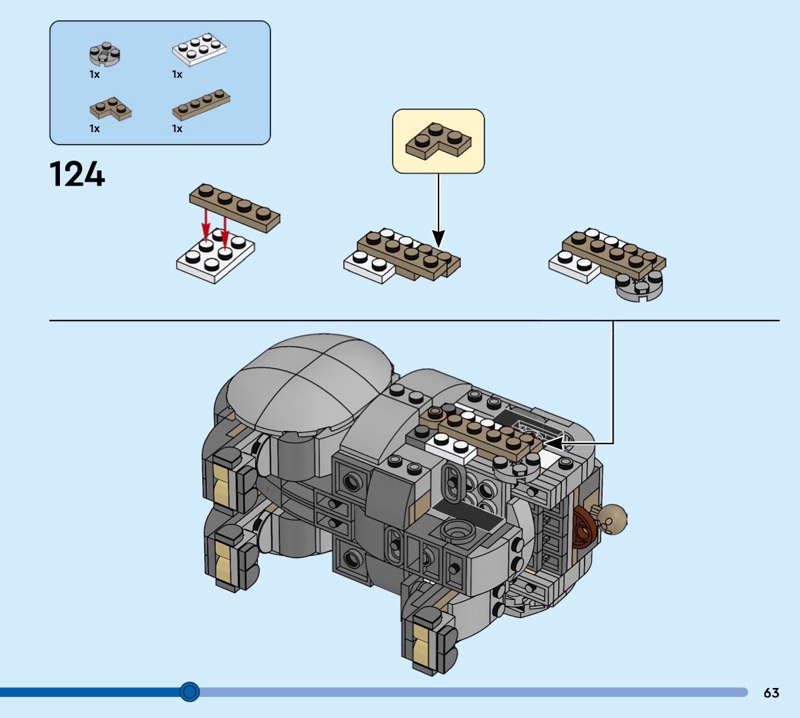 1x
1x
1x
1x

124

63