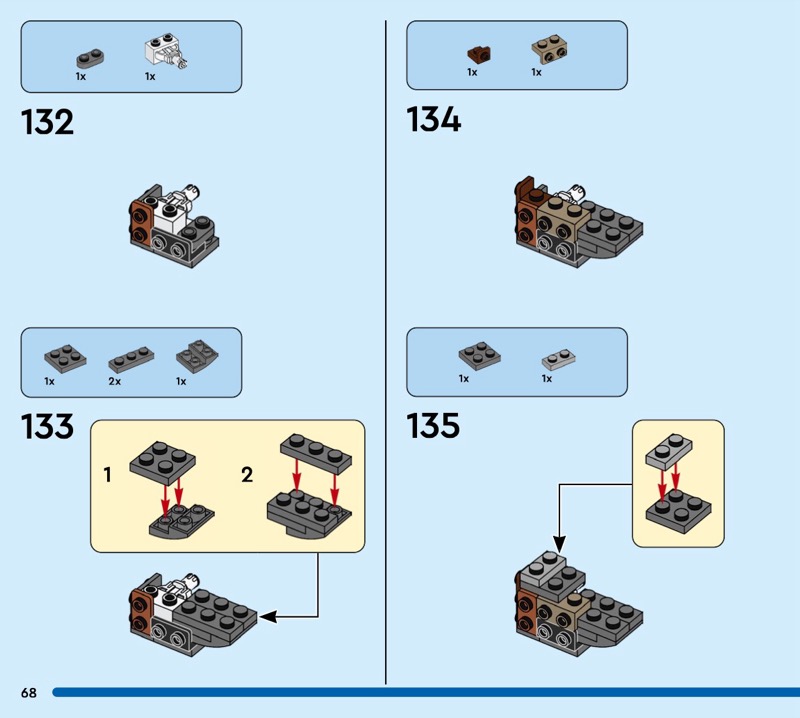 1x 1x

132

1x 2x 1x

133

1

2

1x 1x

134

1x 1x

135

68