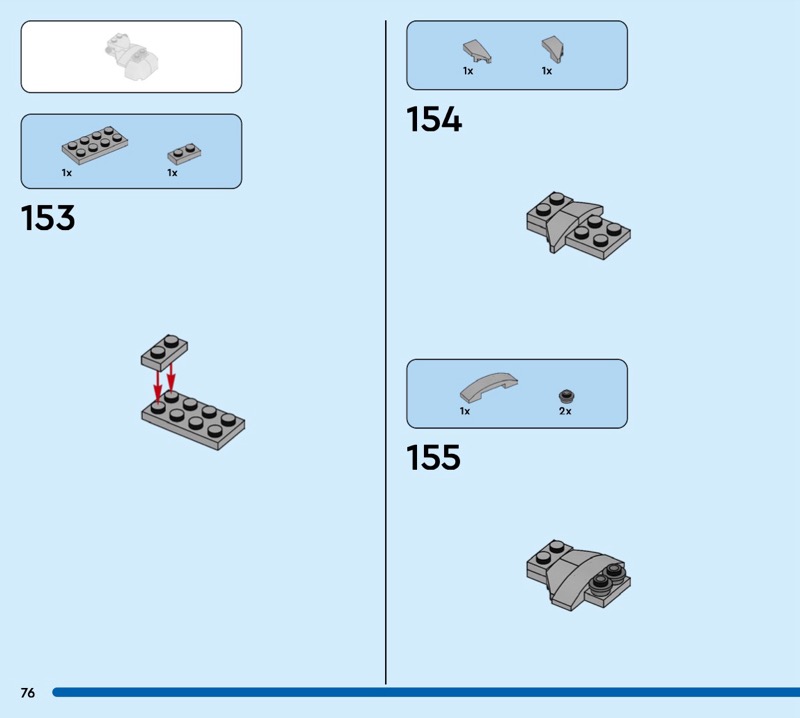 1x 1x

153

1x 1x

154

1x 2x

155

76