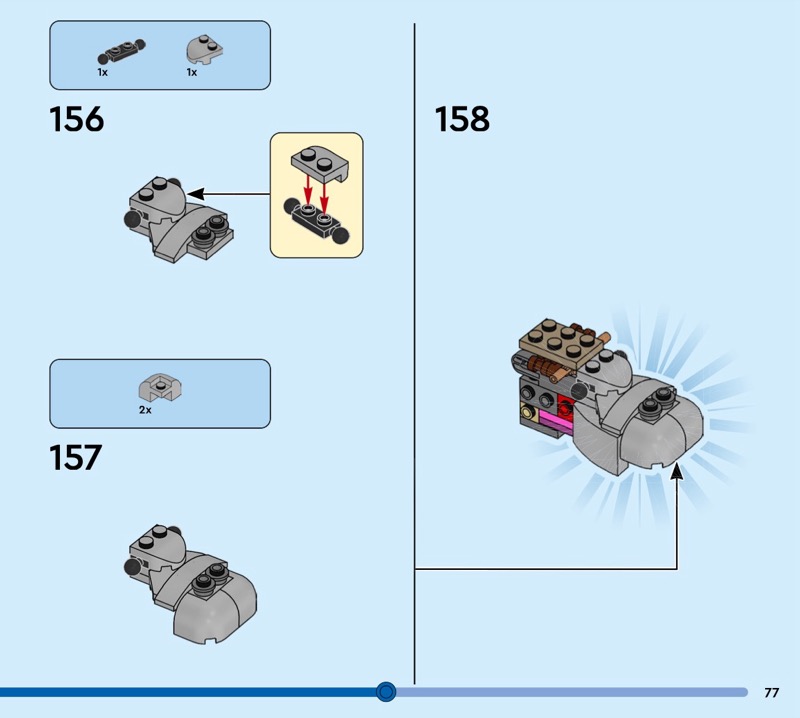 1x 1x

156

2x

157

158

77