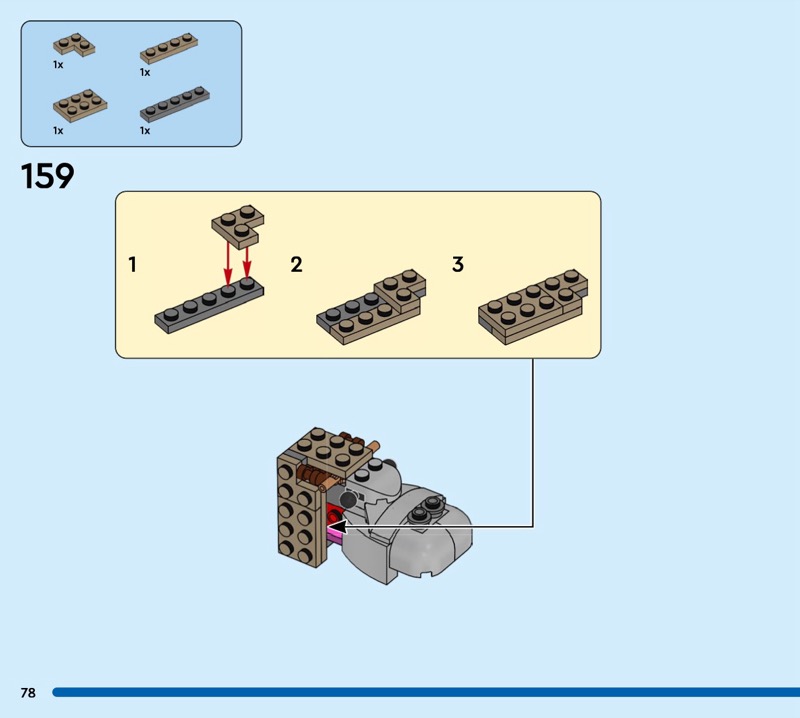 1x
1x
1x
1x

159

1
2
3

78