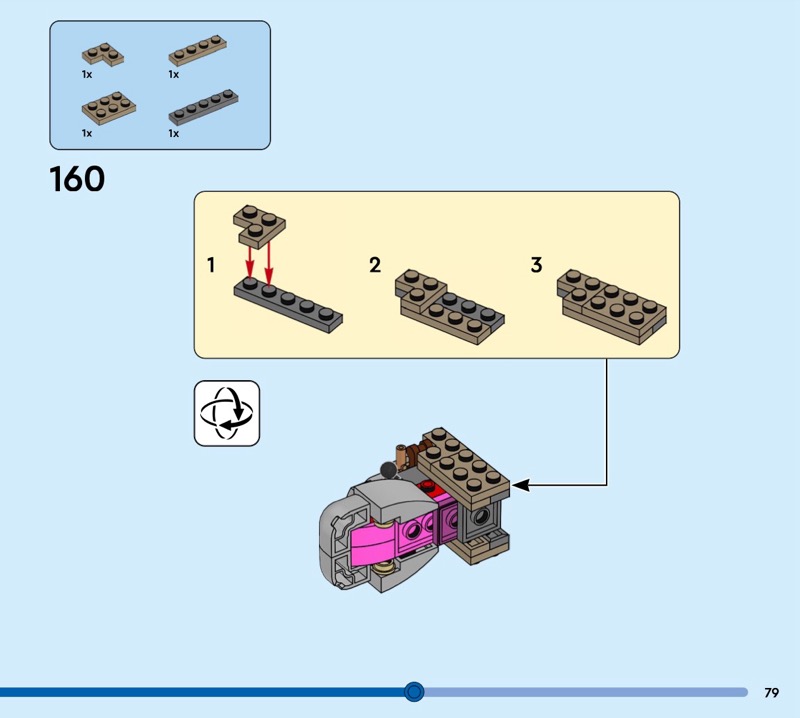 1x
1x
1x
1x

160

1
2
3

79