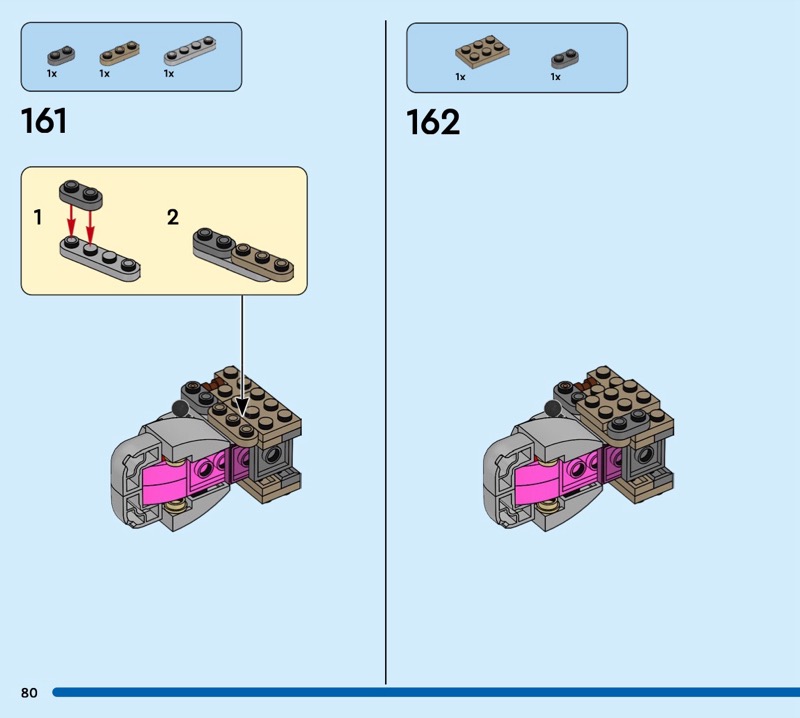 1x 1x 1x

161

1

2

1x 1x

162

80