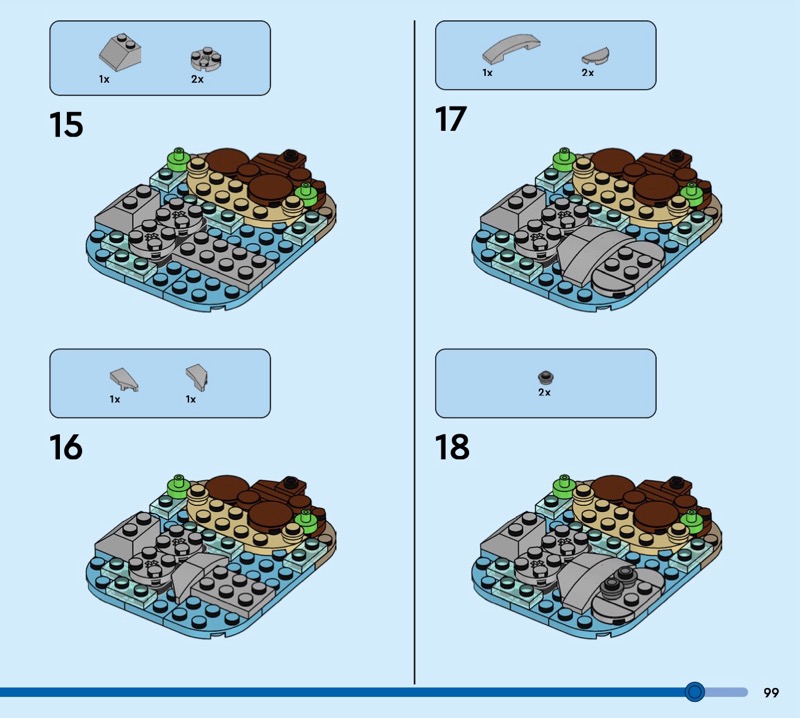 1x 2x

15

1x 1x

16

1x 2x

17

2x

18

99