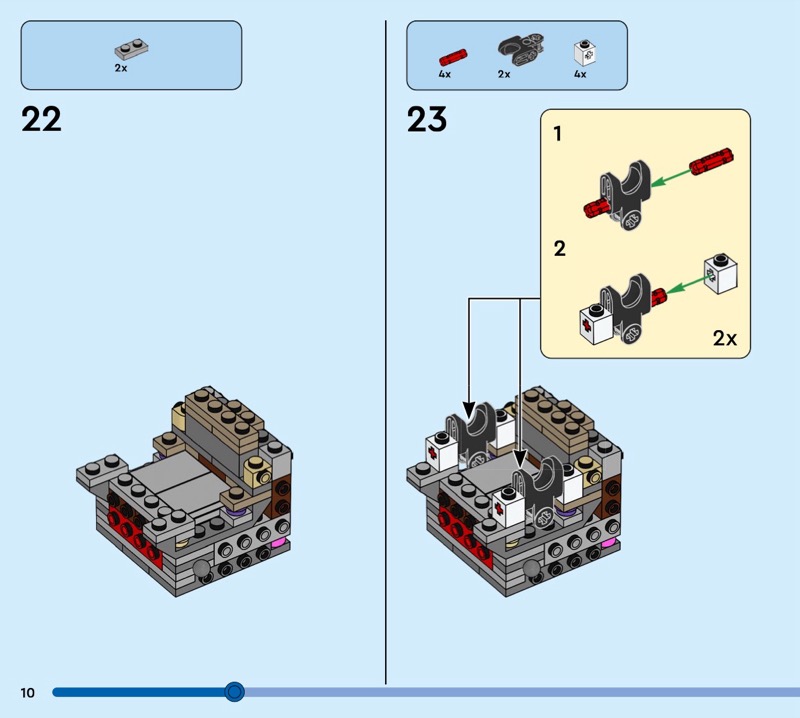 2x

22

4x 2x 4x

23

1

2

2x

10