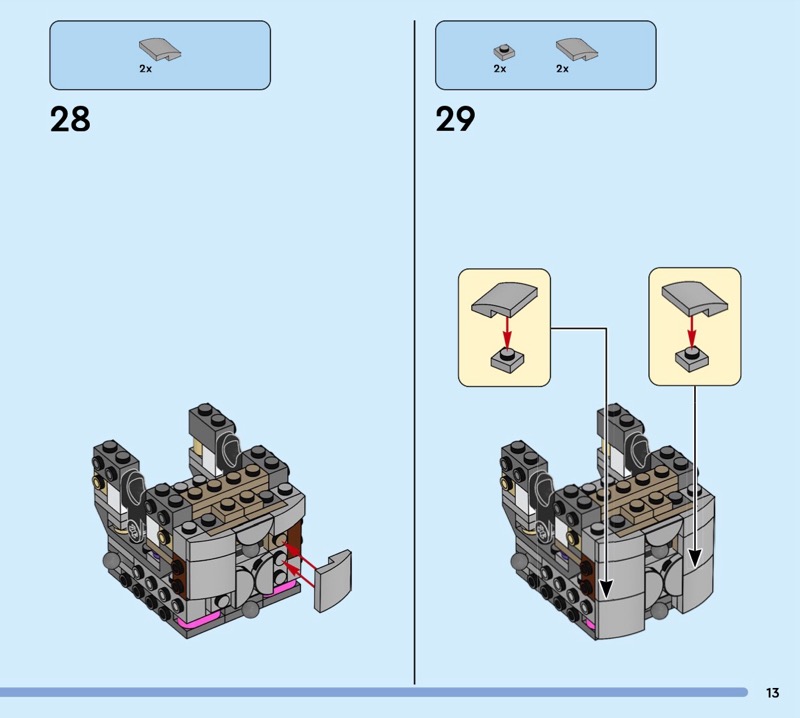 2x

28

2x 2x

29

13