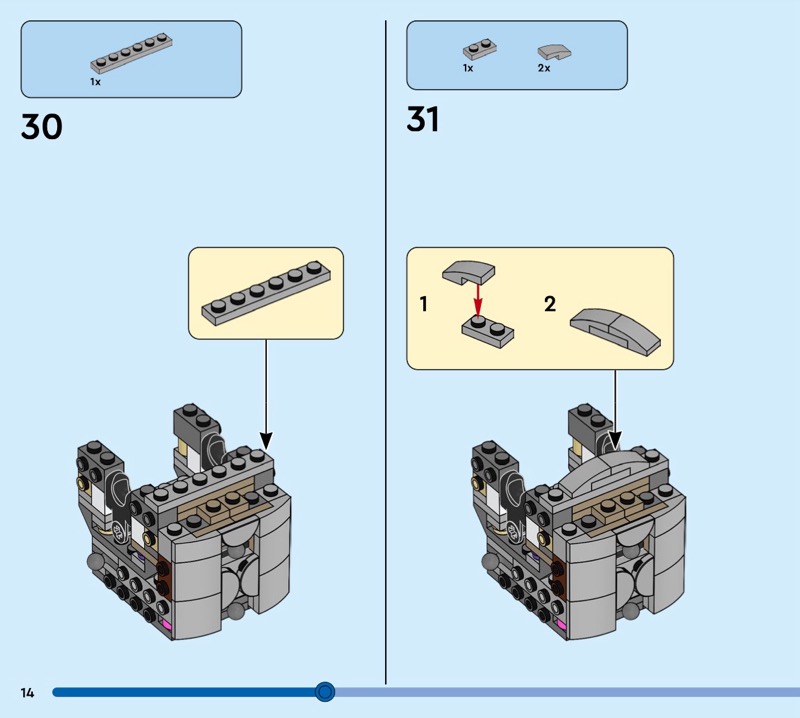 1x

30

1x 2x

31

1

2

14