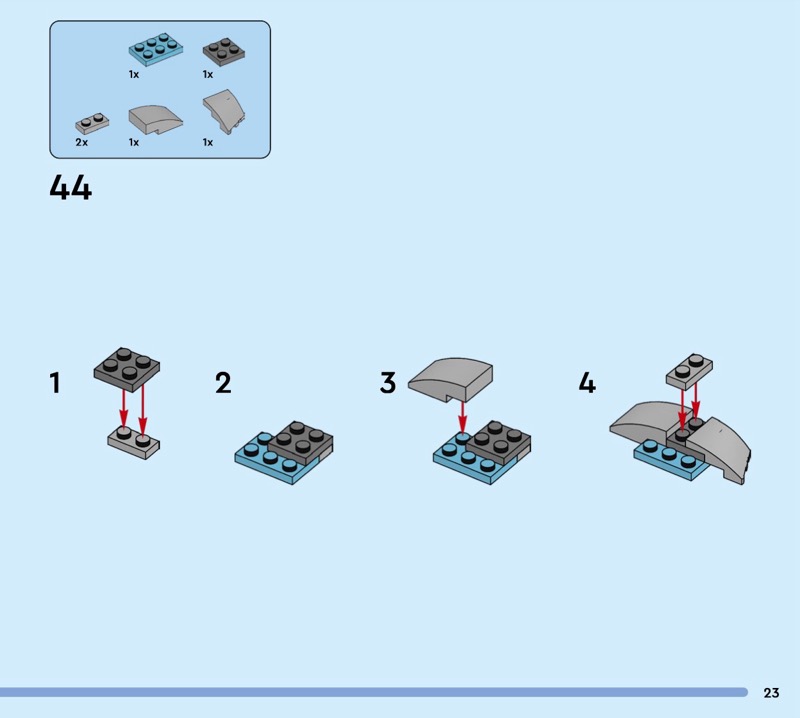 1x 1x

2x 1x 1x

44

1

2

3

4

23