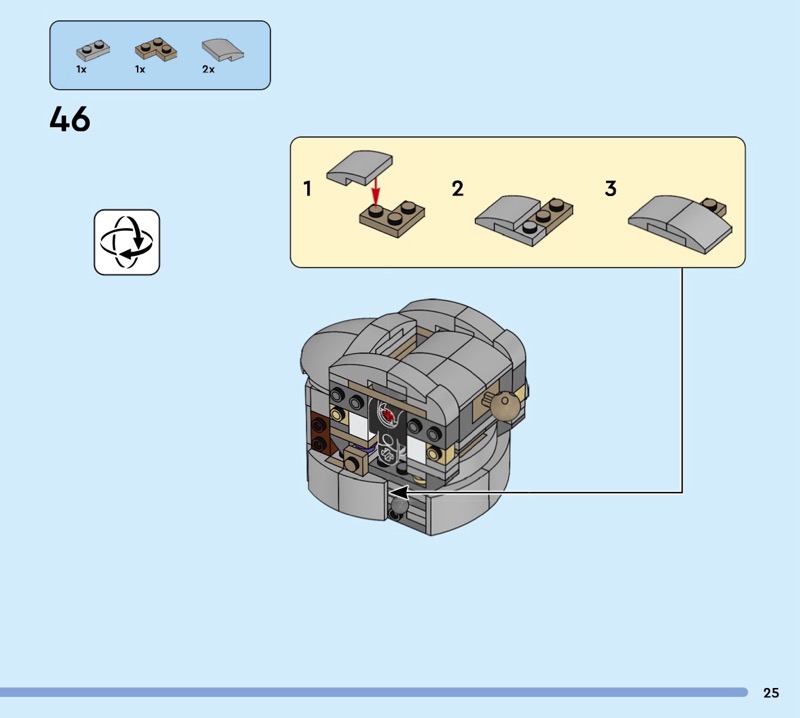 1x 1x 2x

46

1

2

3

25