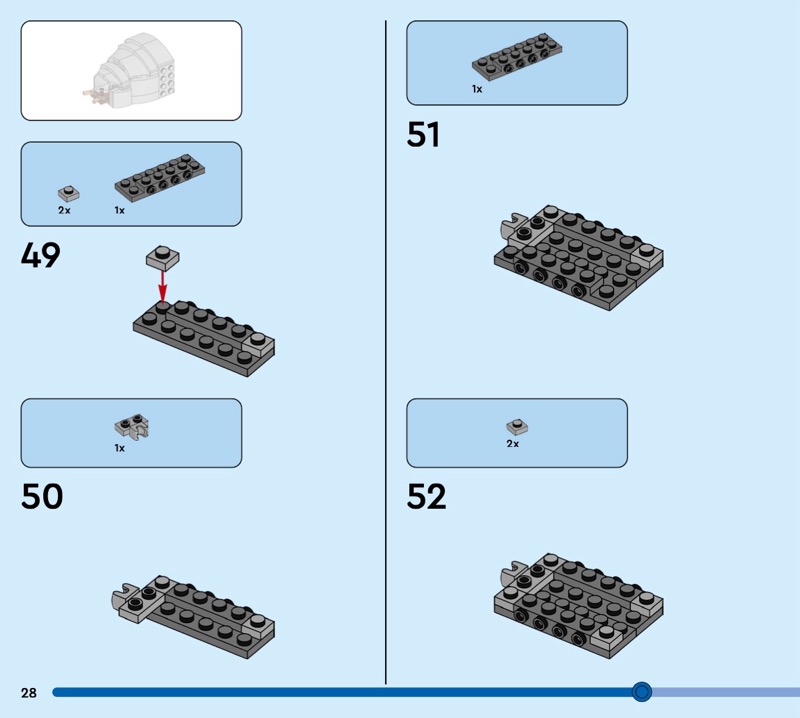 2x

1x

49

1x

50

1x

51

2x

52

28