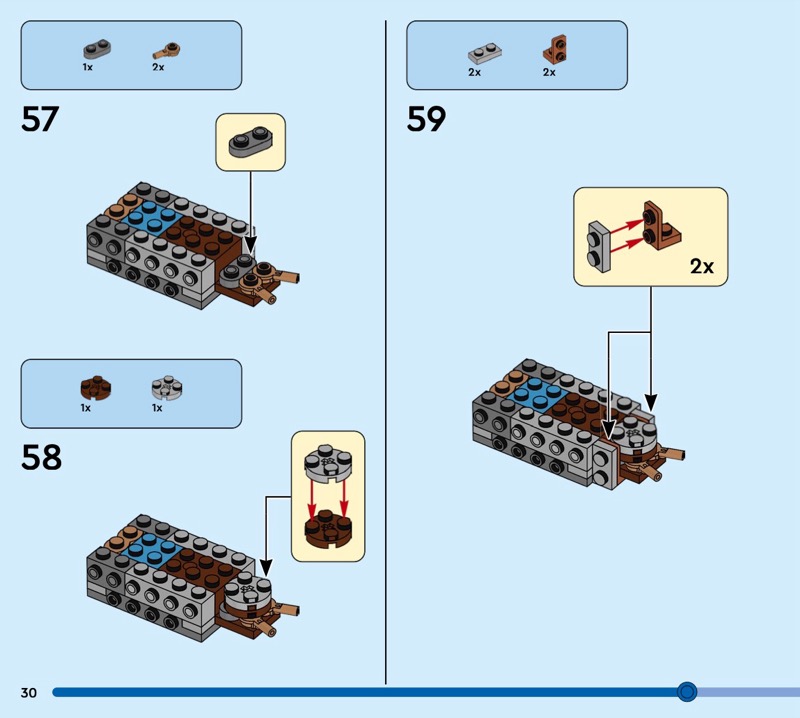 1x 2x

57

1x 1x

58

2x 2x

59

2x

30