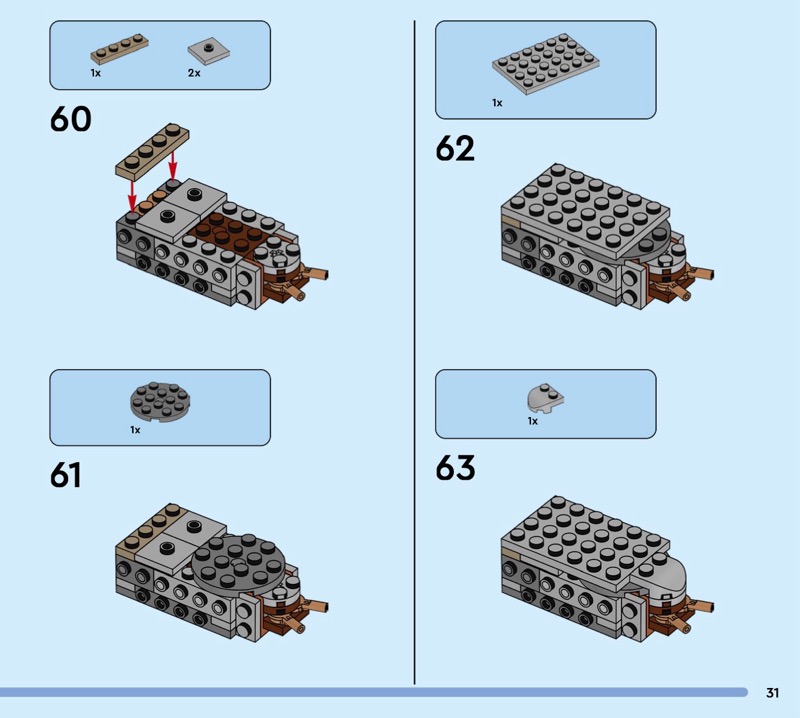 1x 2x

60

1x

61

1x

62

1x

63

31