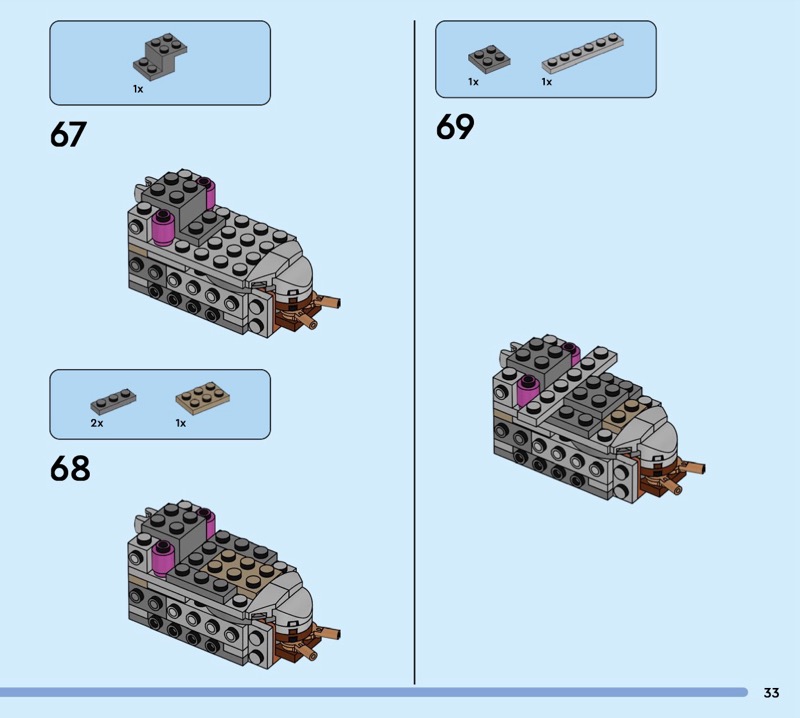 1x

67

2x 1x

68

1x 1x

69

33