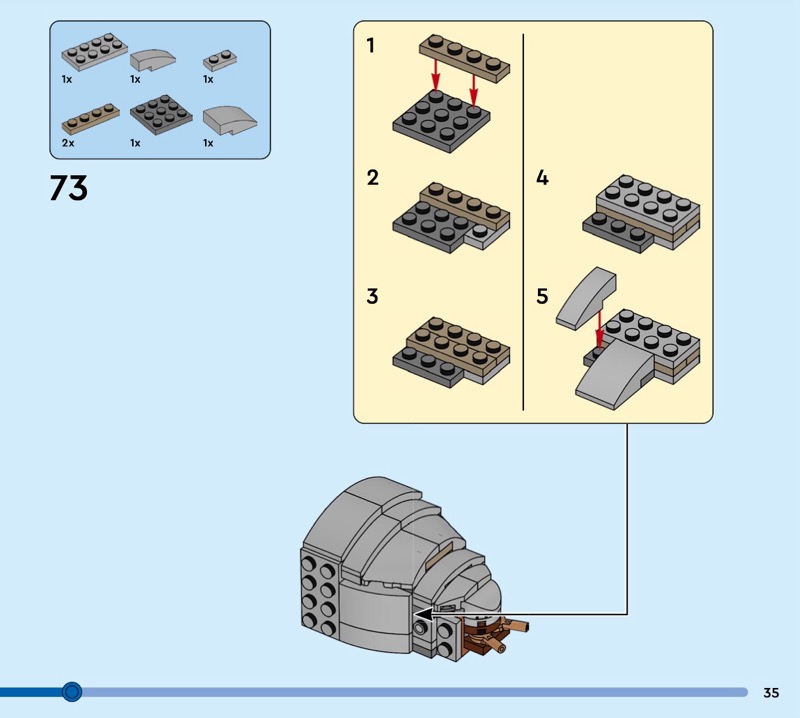 1x 1x 1x
2x 1x 1x

73

1

2

3

4

5

35