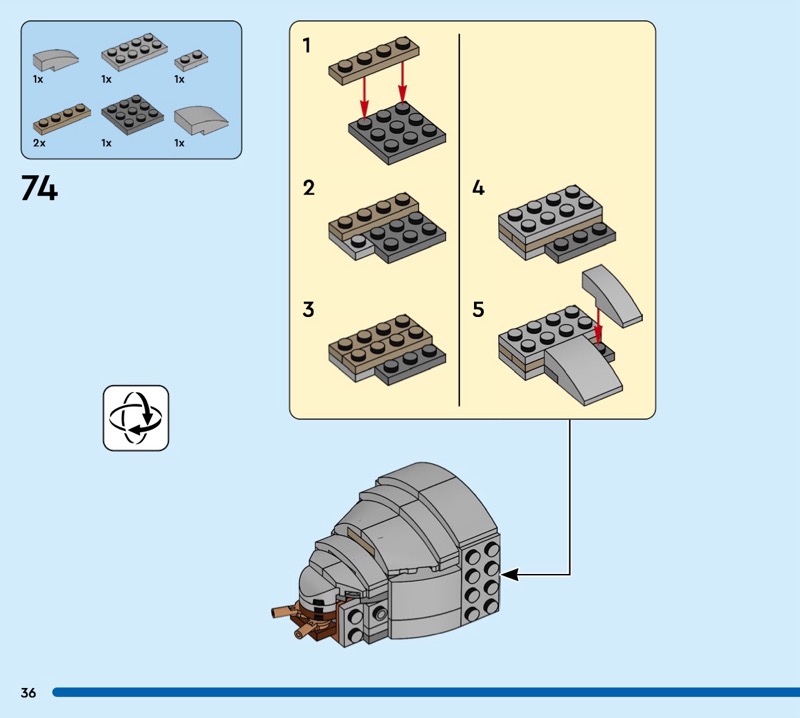 1x 1x 1x
2x 1x 1x

74

1

2

3

4

5

36