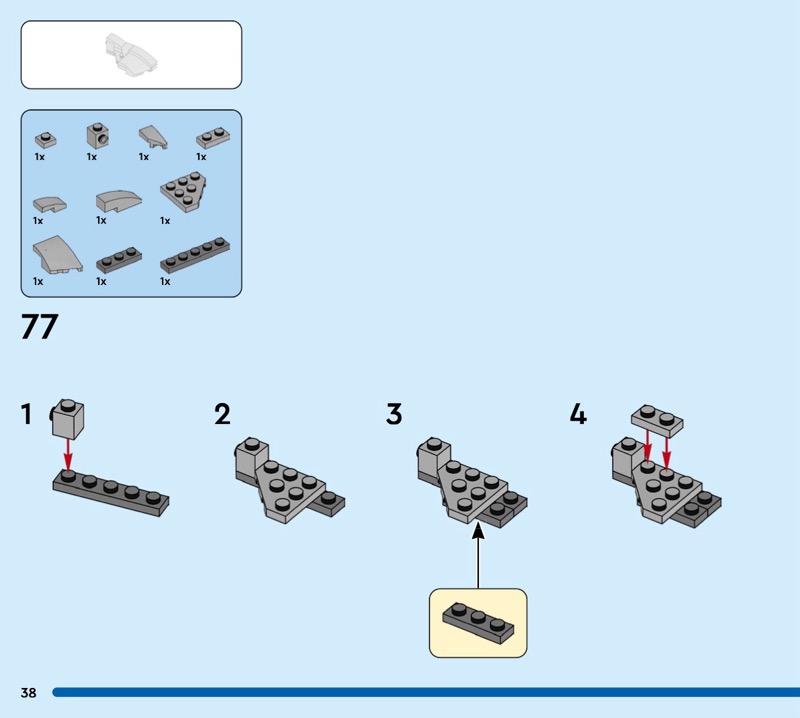 1x 1x 1x 1x

1x 1x 1x

1x 1x 1x

77

1

2

3

4

38