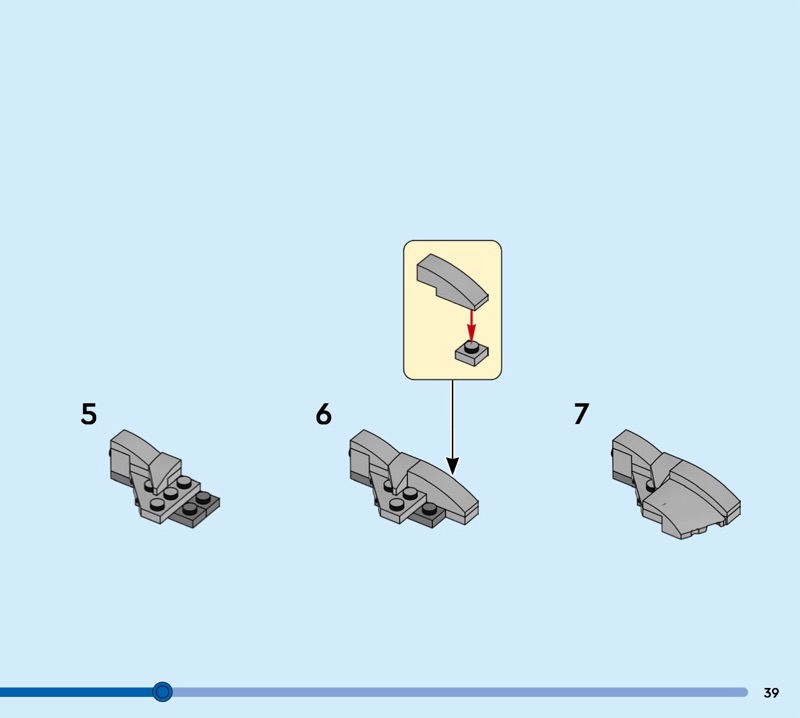 5

6

7

39