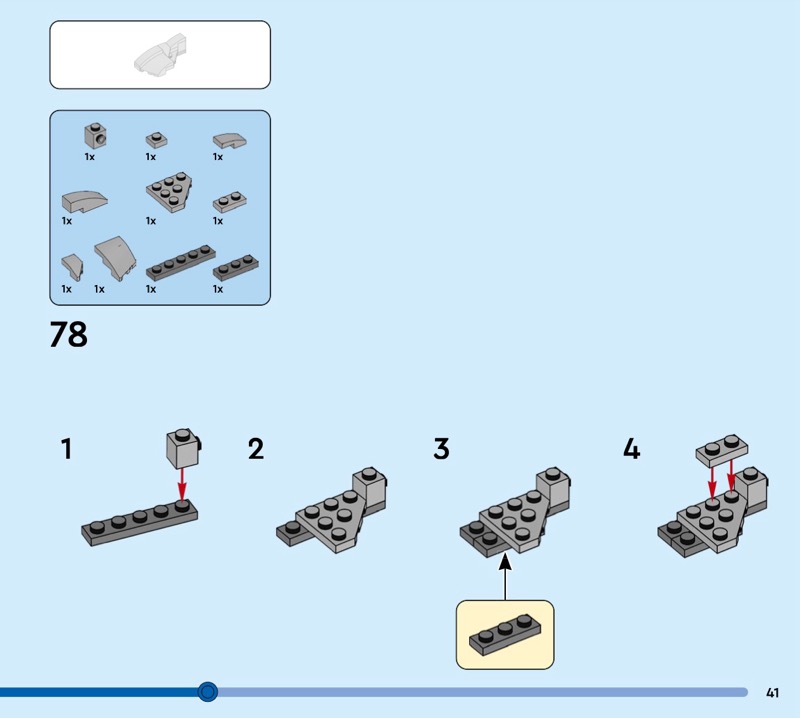 1x 1x 1x

1x 1x 1x

1x 1x 1x 1x

78

1

2

3

4

41