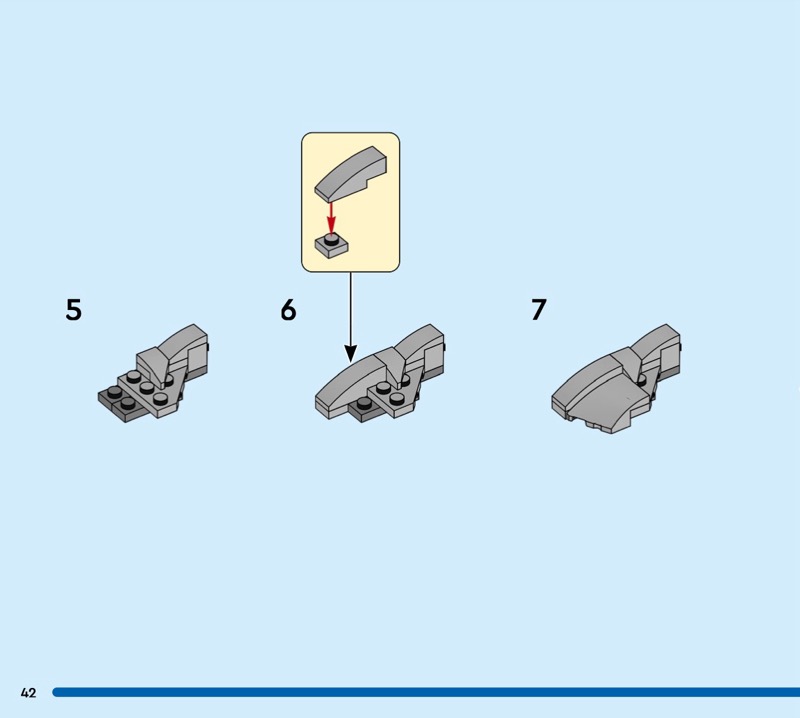 5

6

7

42