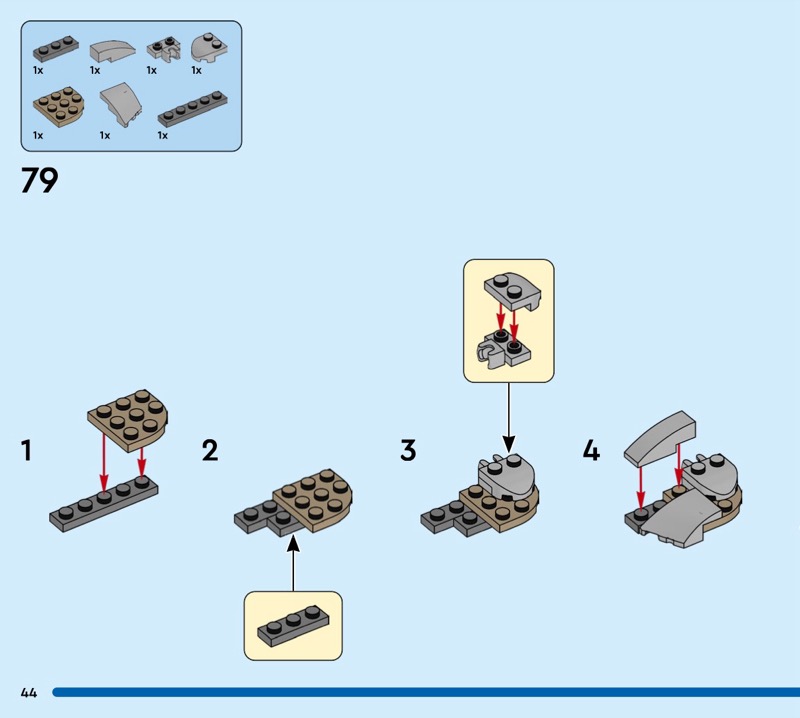 1x 1x 1x 1x
1x 1x 1x

79

1

2

3

4

44