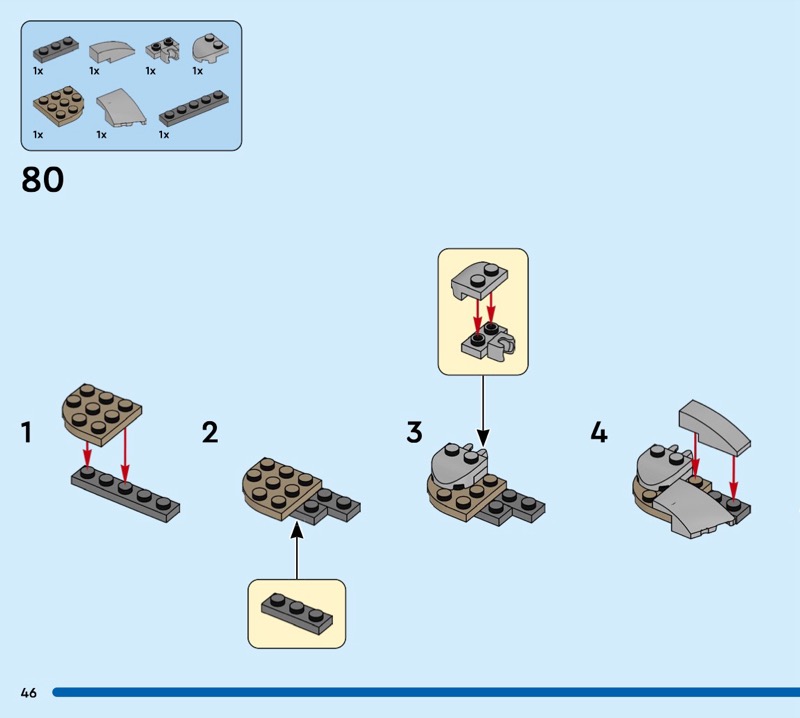 1x 1x 1x 1x
1x 1x 1x

80

1

2

3

4

46