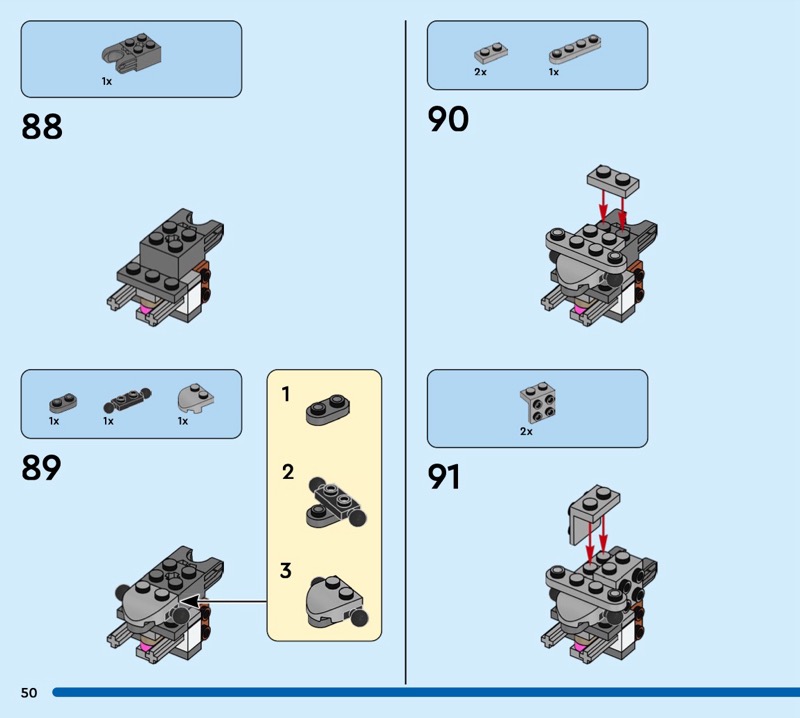 1x

88

1x 1x 1x

89

1

2

3

2x 1x

90

2x

91

50