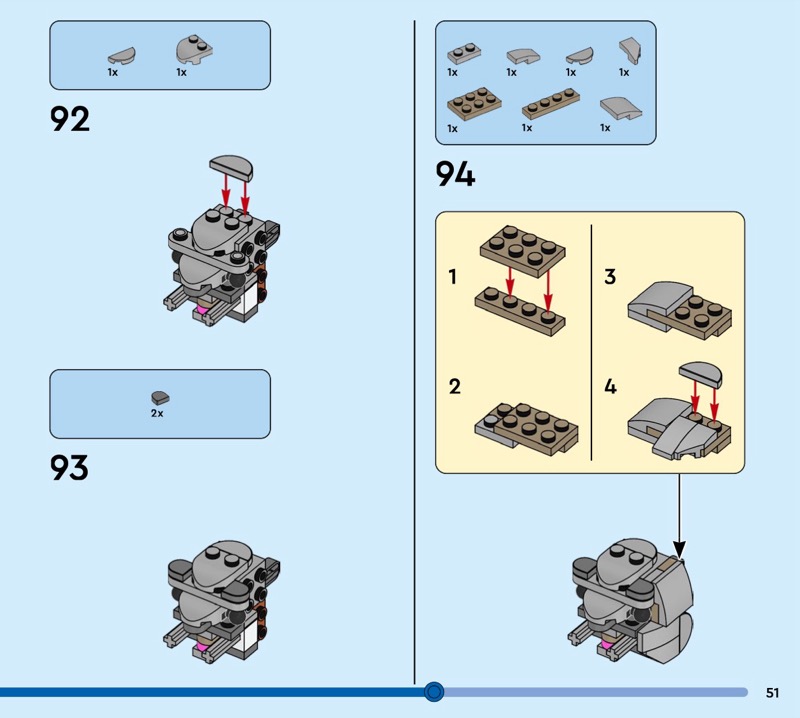 1x 1x

92

2x

93

1x 1x 1x 1x
1x 1x 1x

94

1

2

3

4

51