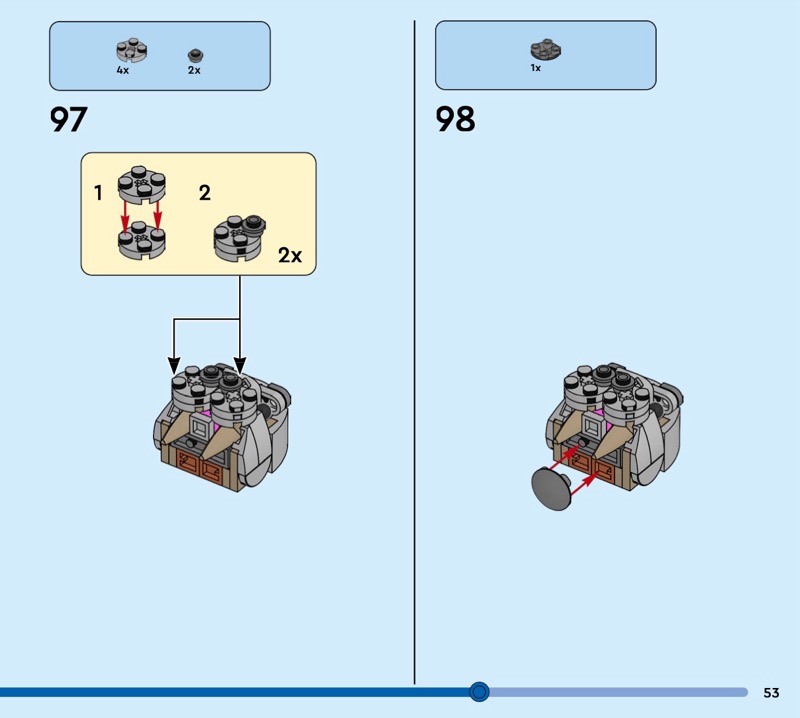 4x 2x

97

1 2

2x

1x

98

53