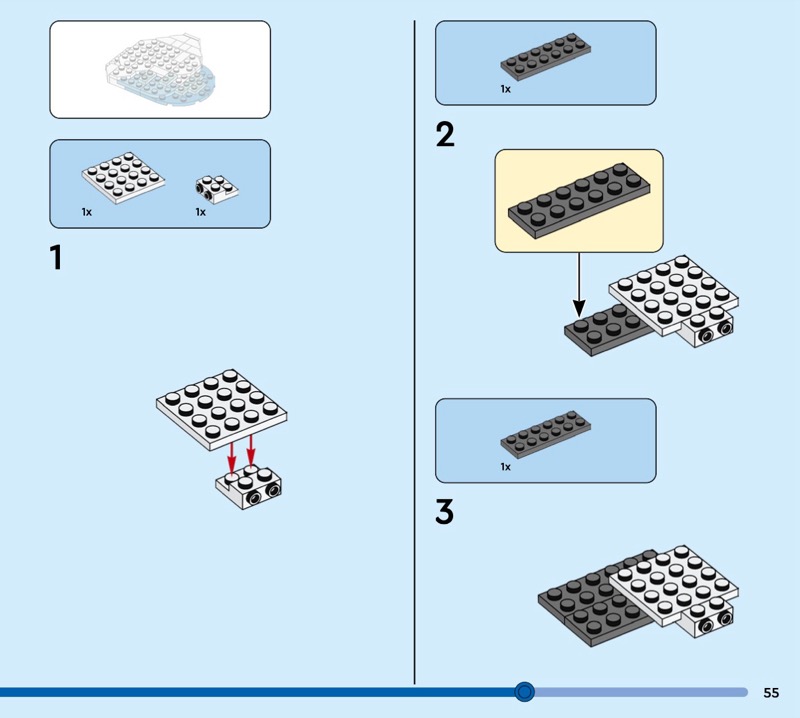 1x

1x

1

1x

2

1x

3

55