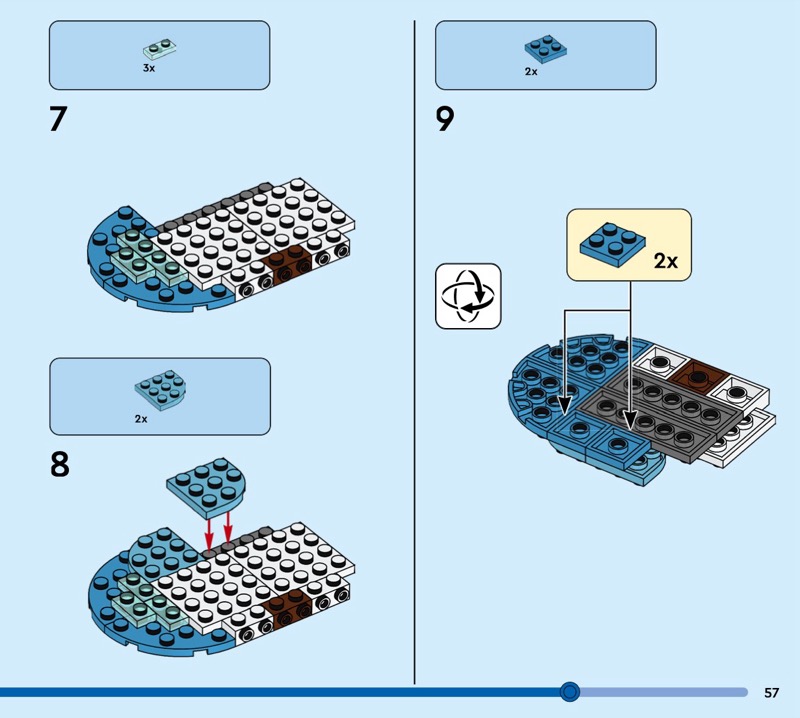 3x

7

2x

8

2x

9

2x

57