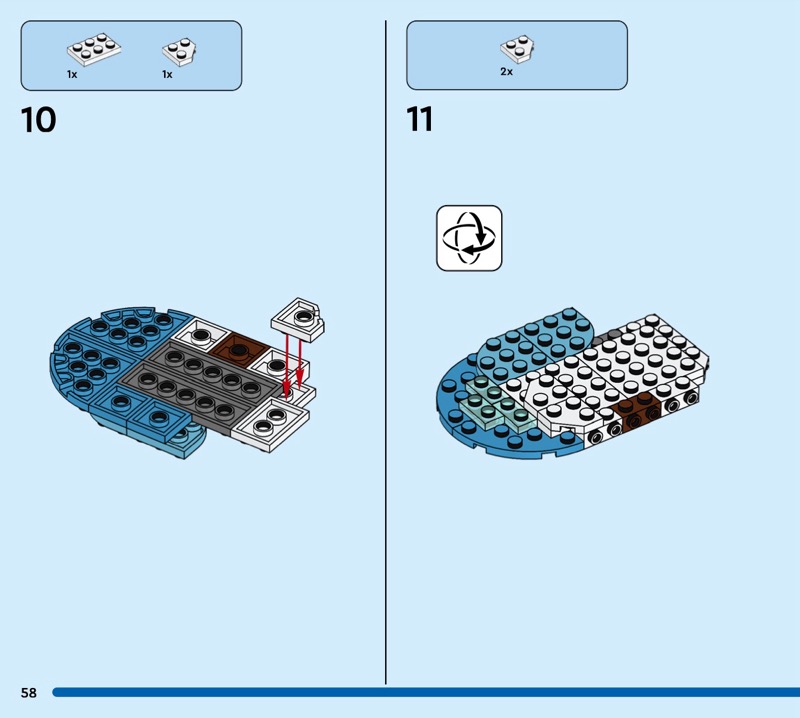 1x 1x

10

2x

11

58