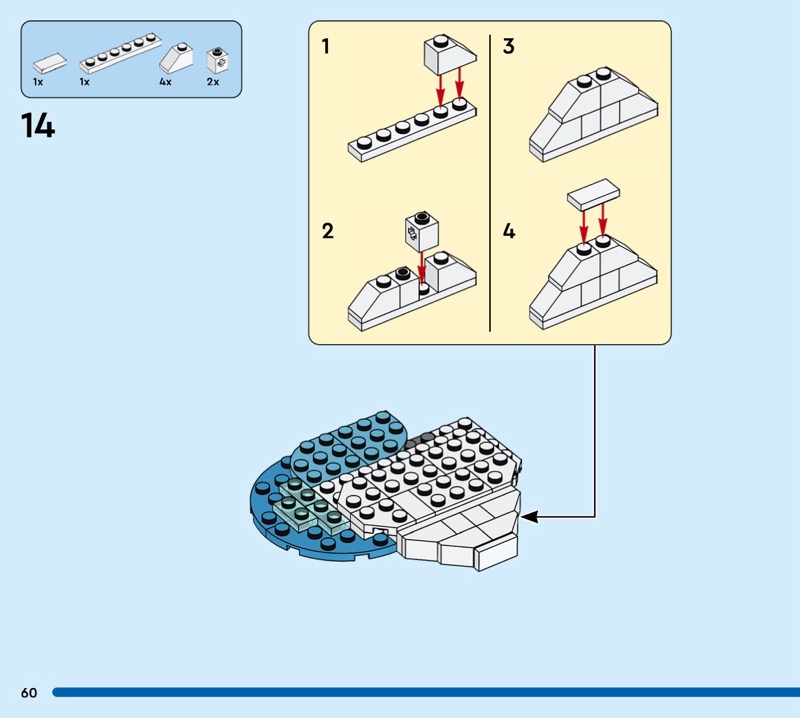 1x 1x 4x 2x

14

1

2

3

4

60