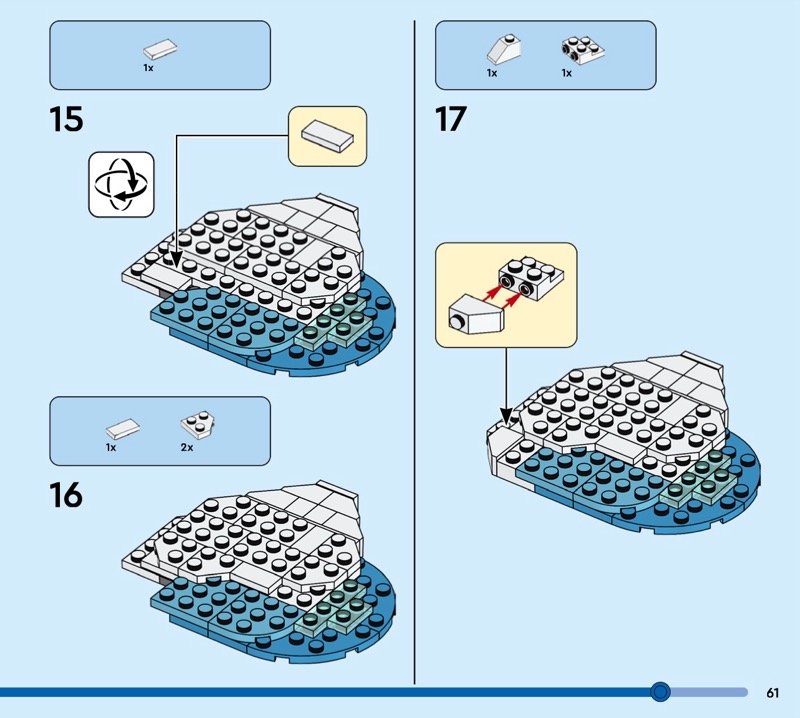 1x

15

1x

2x

16

1x

1x

17

61