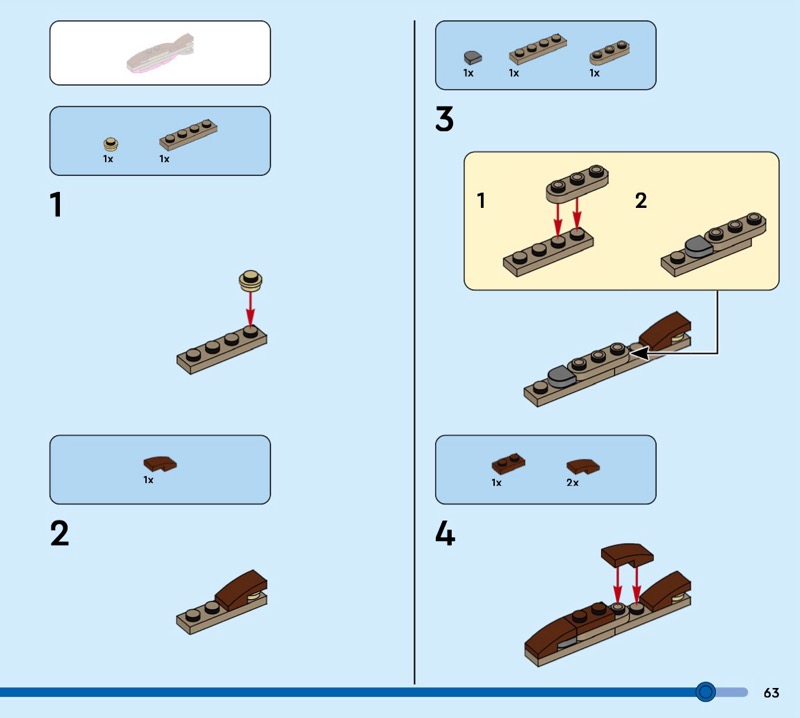 1x 1x

1

1x

2

1x 1x 1x

3

1

2

1x 2x

4

63