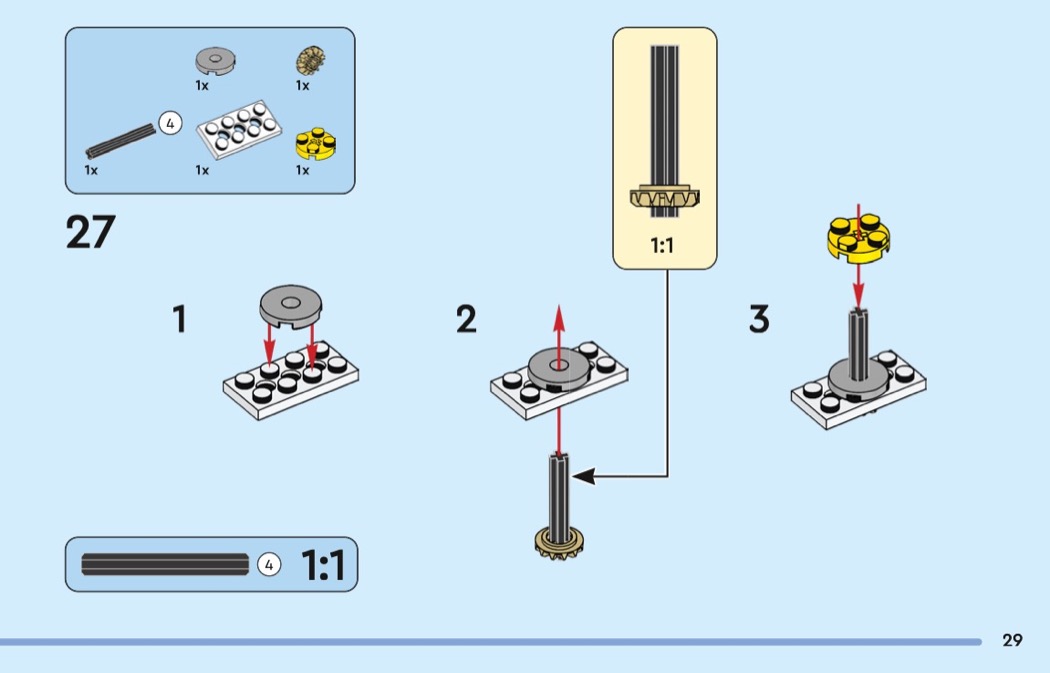 1x
1x
4
1x
1x
1x

27

1:1

1

2

3

4 1:1

29