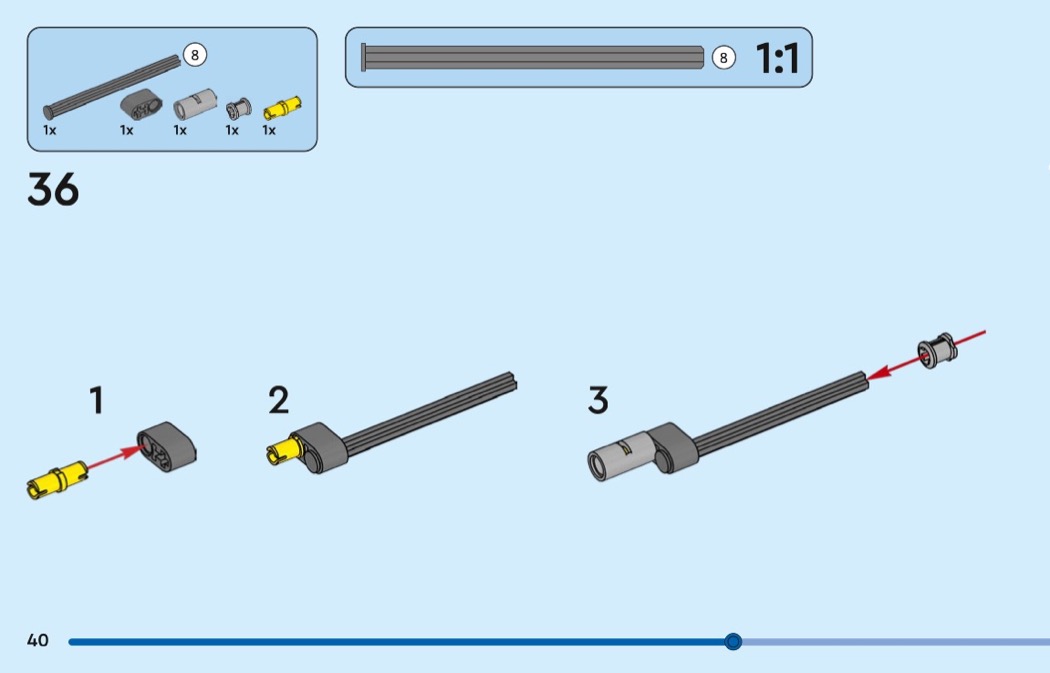 8
1x 1x 1x 1x 1x

8 1:1

36

1

2

3

40