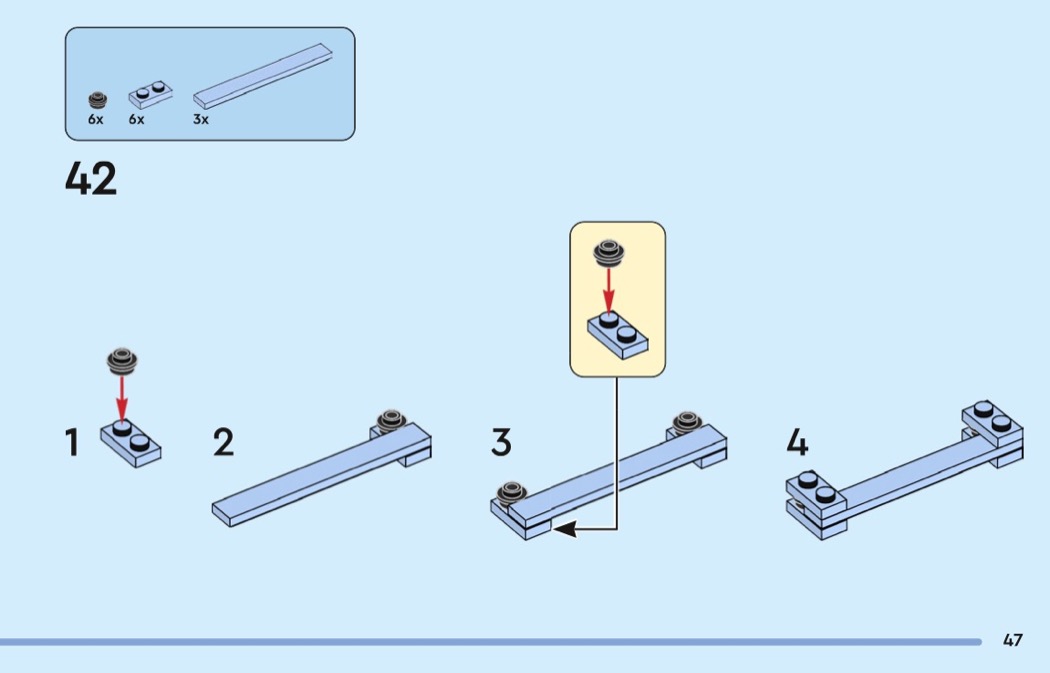 6x 6x 3x

42

1

2

3

4

47