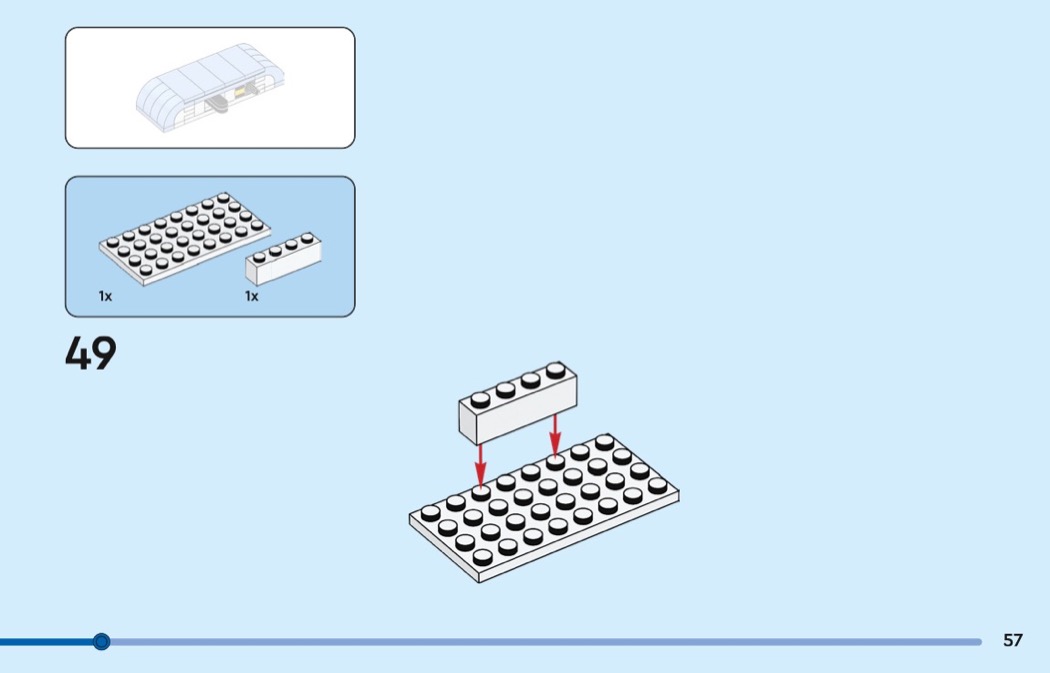 1x
1x

49

57