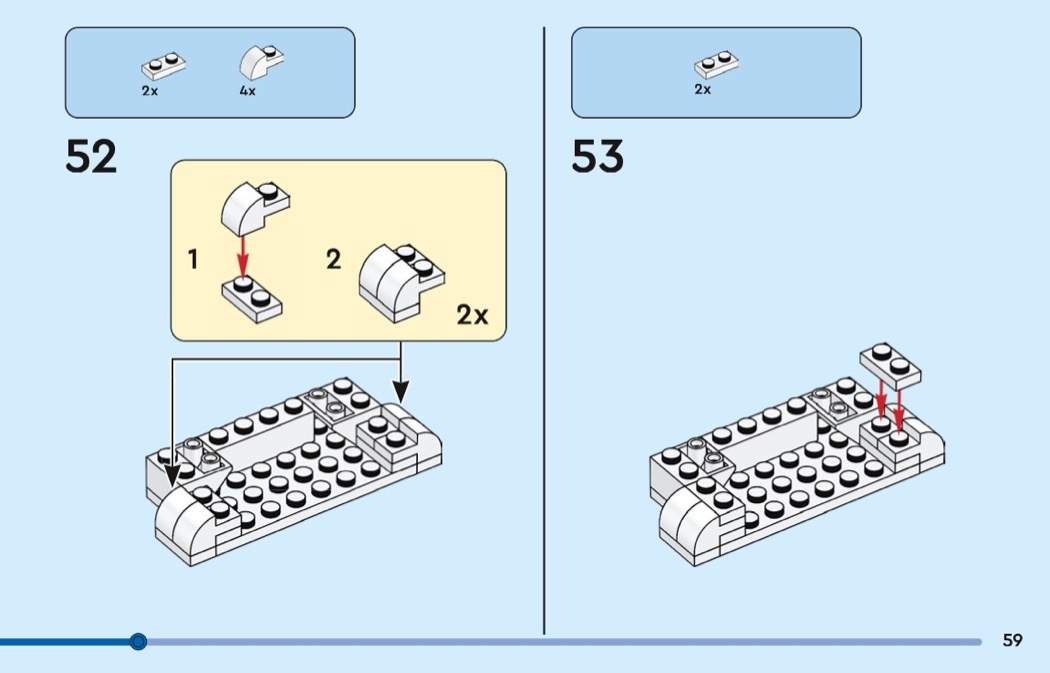 2x

4x

52

1

2

2x

2x

53

59