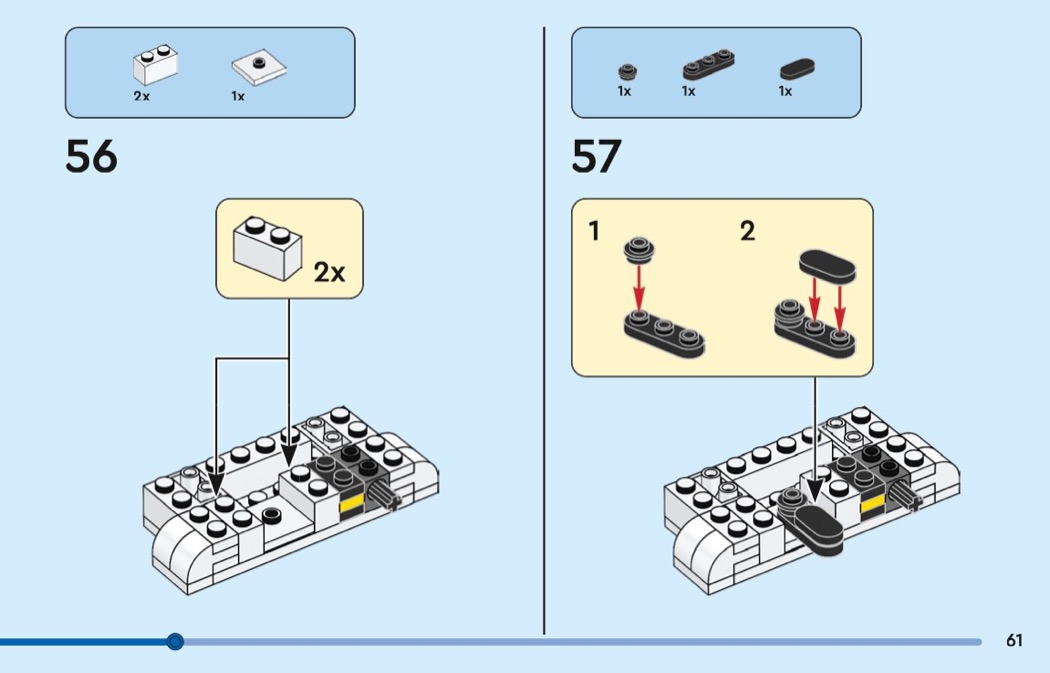 2x 1x

56

2x

1x 1x 1x

57

1

2

61